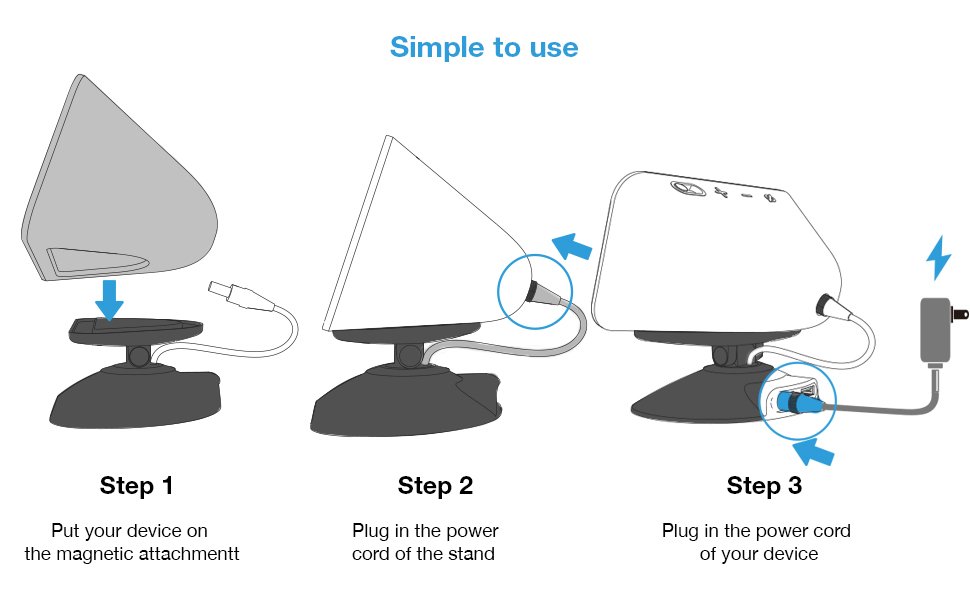 Simple to use

Step 1

Put your device on the magnetic attachmentt

Step 2

Plug in the power cord of the stand

Step 3

Plug in the power cord of your device